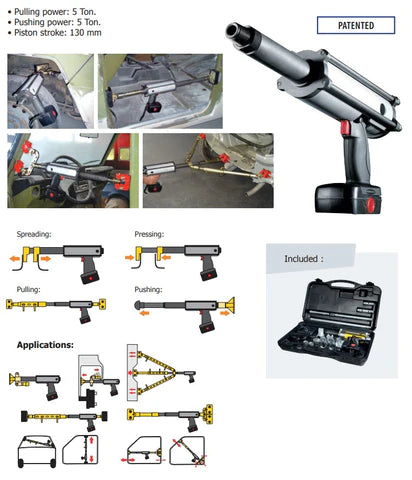 • Pulling power: 5 Ton.
• Pushing power: 5 Ton.
• Piston stroke: 130 mm

PATENTED

Spreading:

Pressing:

Pulling:

Pushing:

Included :

Applications: